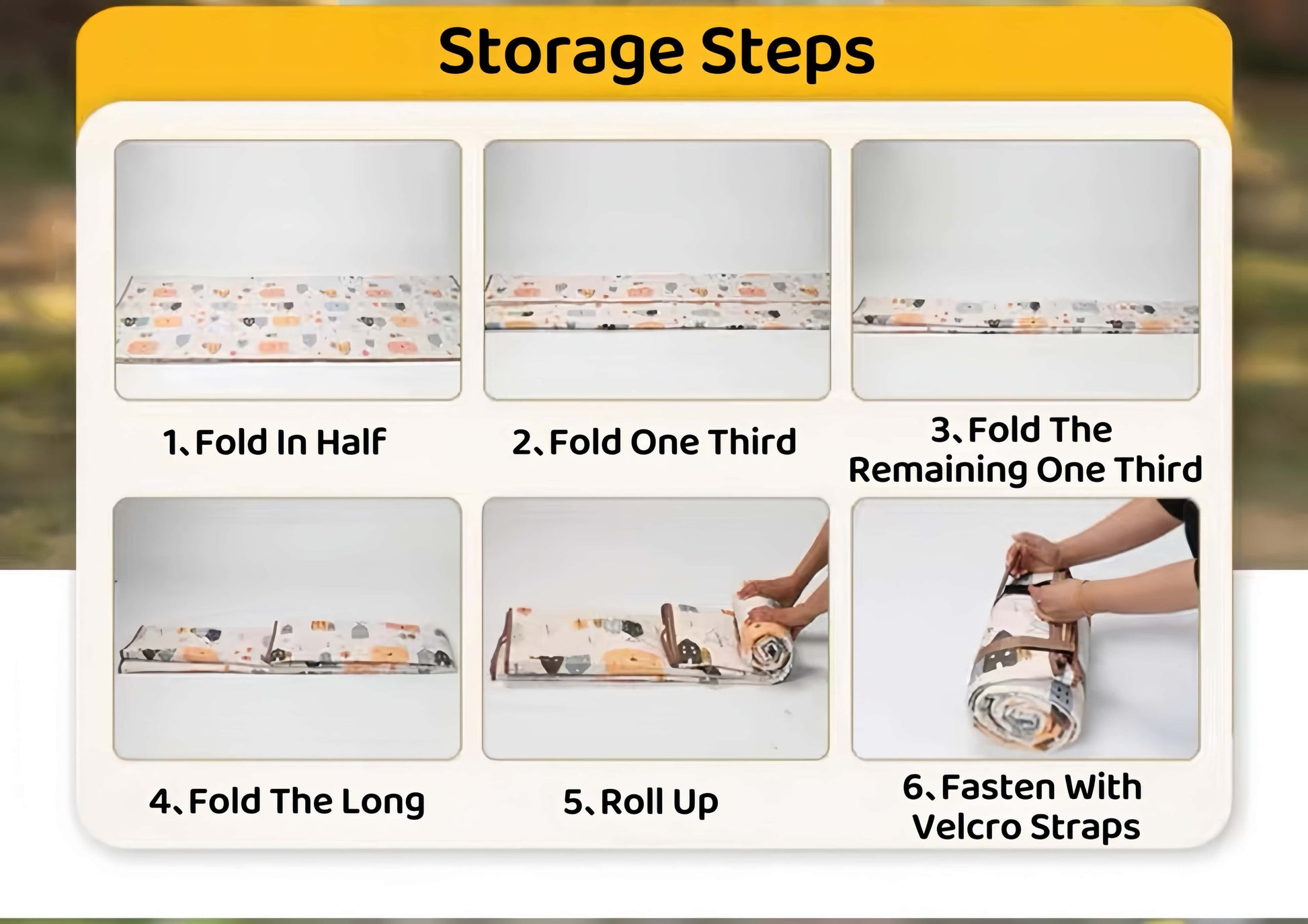 Storage Steps

1、Fold In Half

2、Fold One Third

3、Fold The Remaining One Third

4、Fold The Long

5、Roll Up

6、Fasten With Velcro Straps