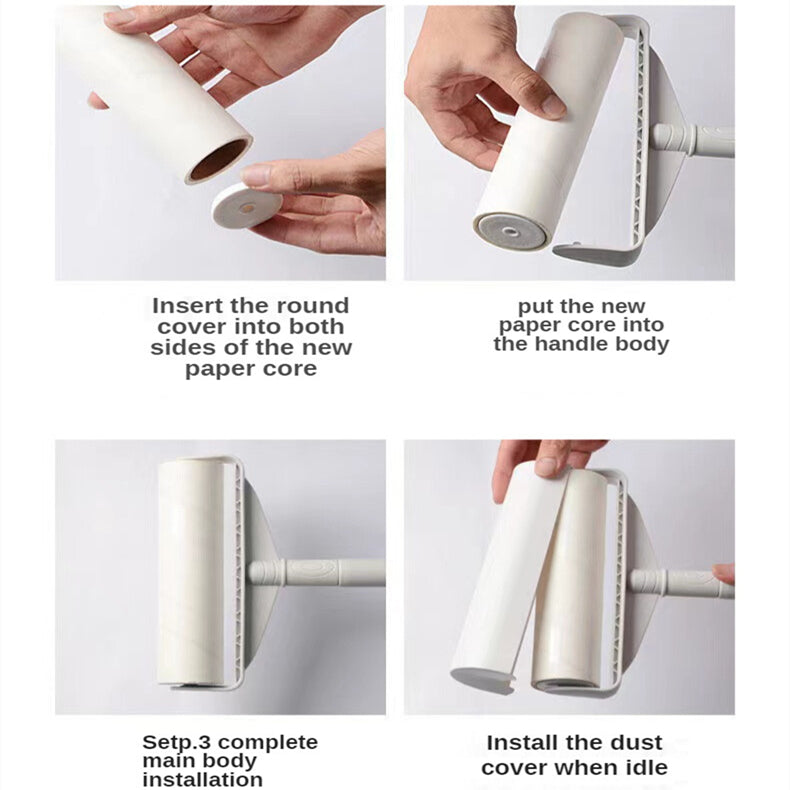 Insert the round cover into both sides of the new paper core

put the new paper core into the handle body

Setp.3 complete main body installation

Install the dust cover when idle