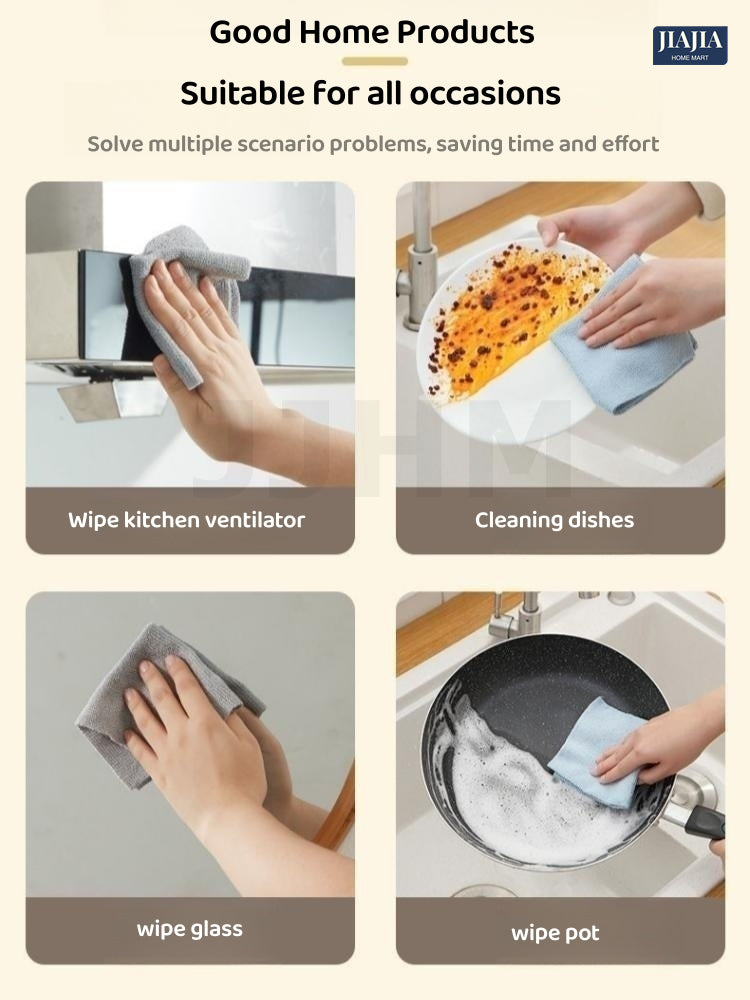 Good Home Products

JIAJIA
HOME MART

Suitable for all occasions

Solve multiple scenario problems, saving time and effort

JJHM

Wipe kitchen ventilator

Cleaning dishes

wipe glass

wipe pot