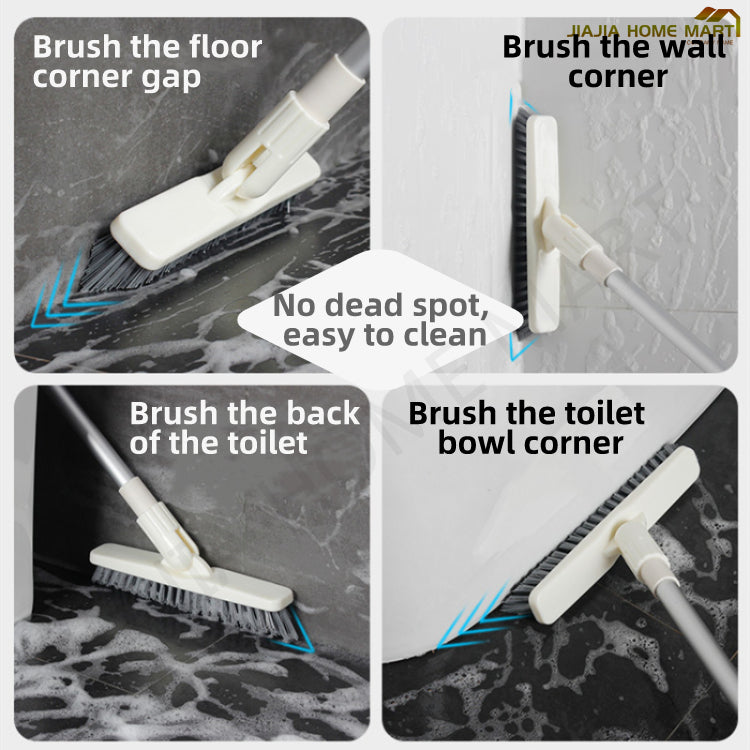 JIAJIA HOME MART

Brush the floor corner gap

Brush the wall corner

No dead spot, easy to clean

Brush the back of the toilet

Brush the toilet bowl corner