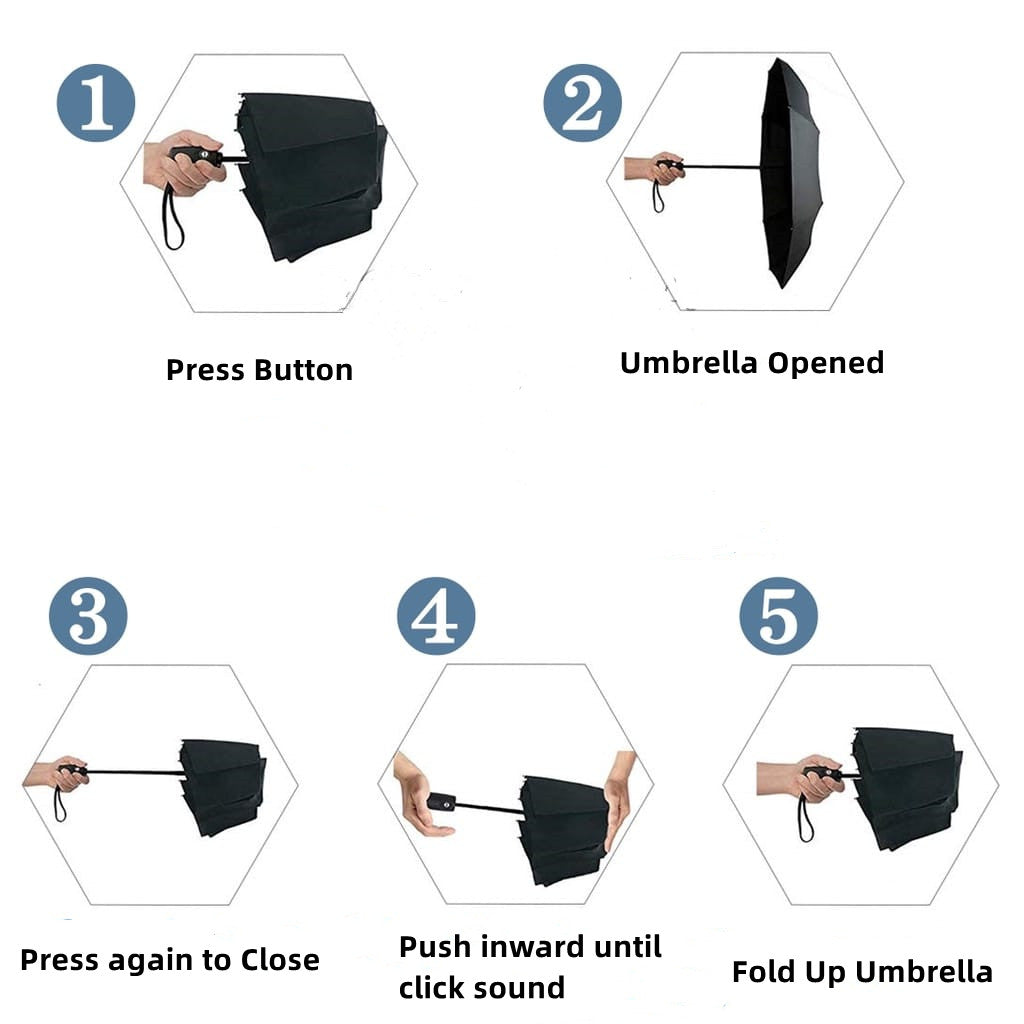 1

Press Button

2

Umbrella Opened

3

Press again to Close

4

Push inward until click sound

5

Fold Up Umbrella