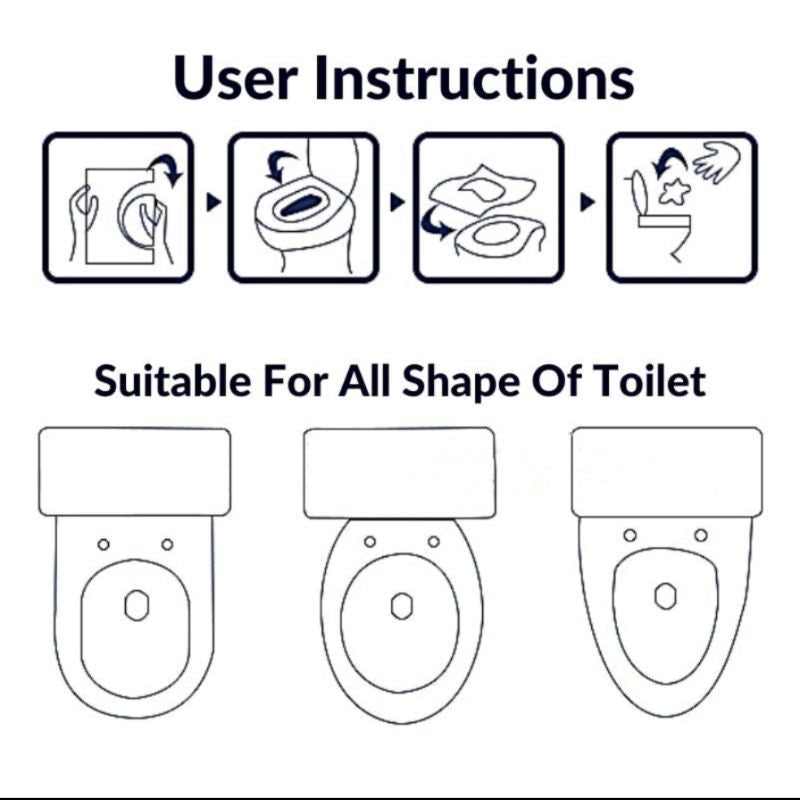 User Instructions

Suitable For All Shape Of Toilet